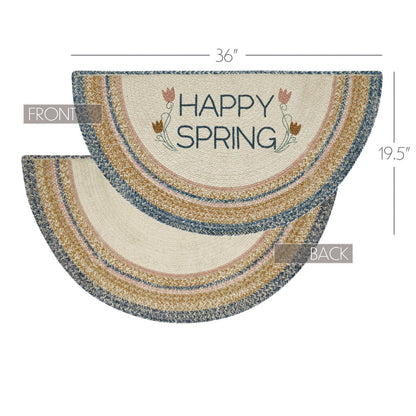 36"

FRONT

HAPPY SPRING

19.5"

BACK